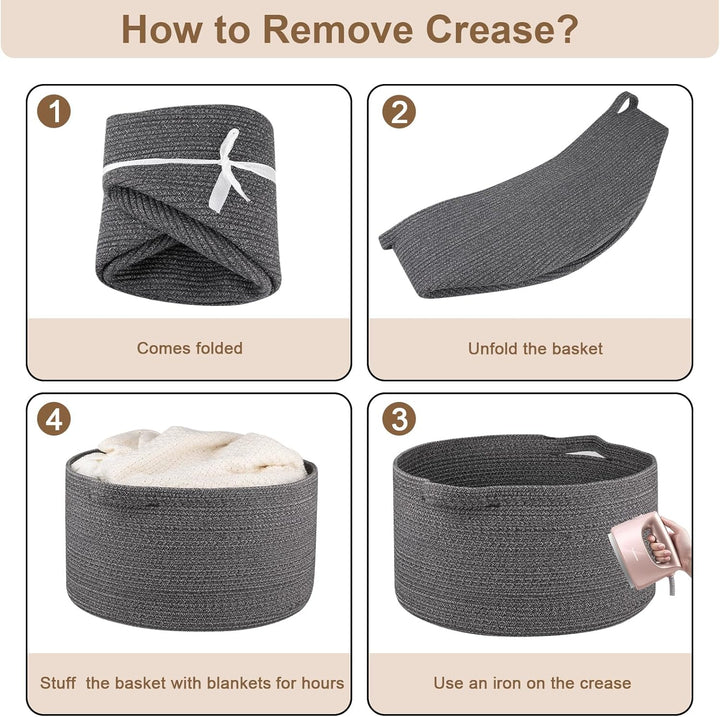 How to Remove Crease?

1

Comes folded

2

Unfold the basket

4

Stuff the basket with blankets for hours

3

Use an iron on the crease