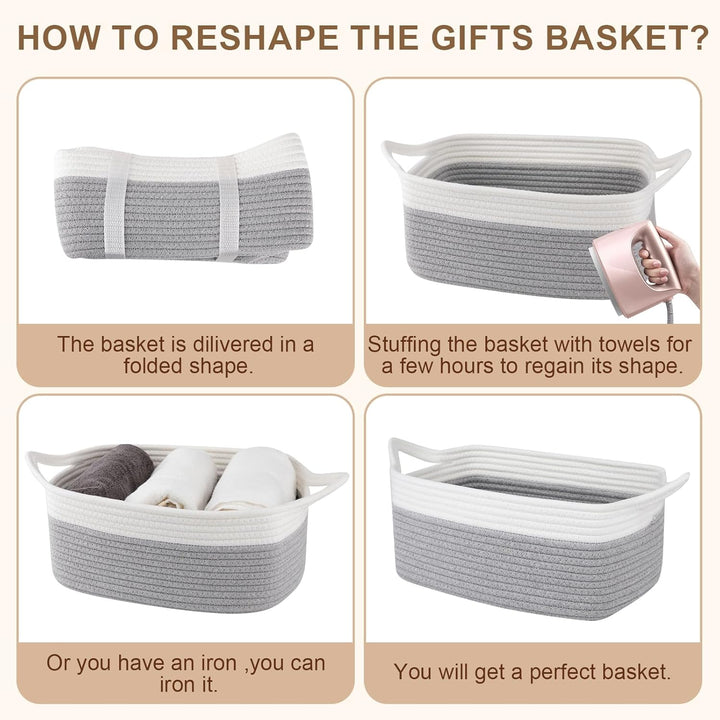 HOW TO RESHAPE THE GIFTS BASKET?

The basket is dilivered in a folded shape.

Stuffing the basket with towels for a few hours to regain its shape.

Or you have an iron ,you can iron it.

You will get a perfect basket.