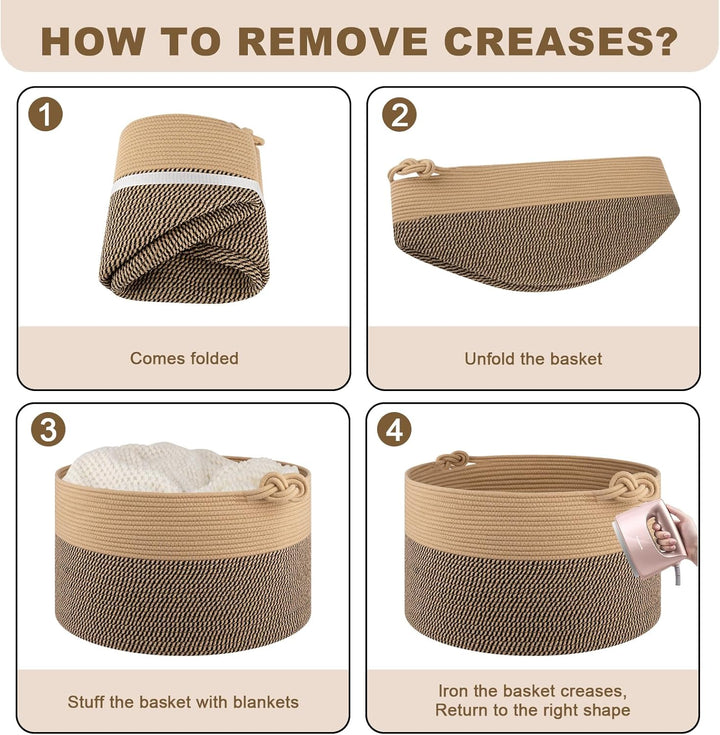 HOW TO REMOVE CREASES?

1

Comes folded

2

Unfold the basket

3

Stuff the basket with blankets

4

Iron the basket creases, Return to the right shape