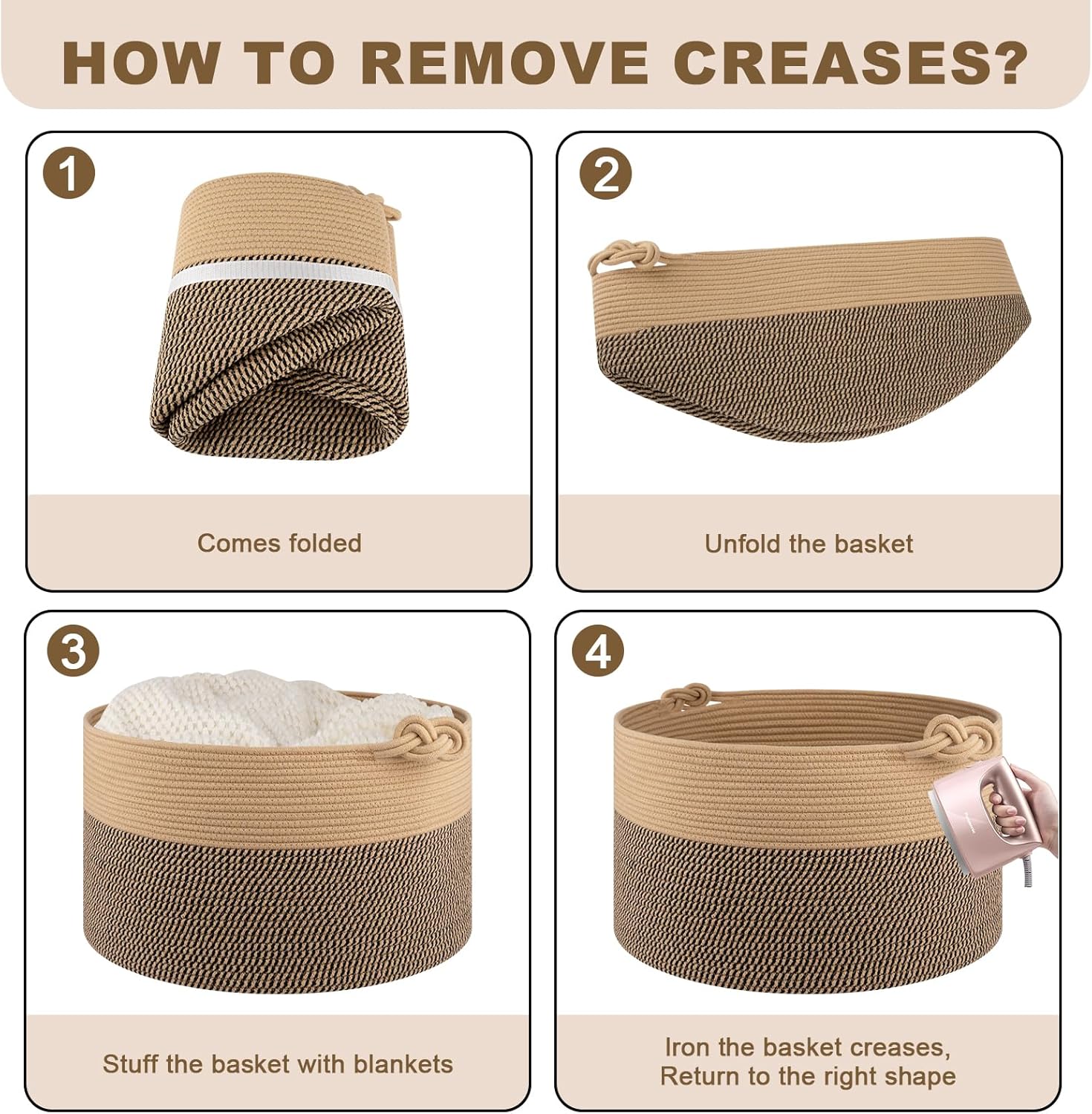 HOW TO REMOVE CREASES?

1

Comes folded

2

Unfold the basket

3

Stuff the basket with blankets

4

Iron the basket creases, Return to the right shape