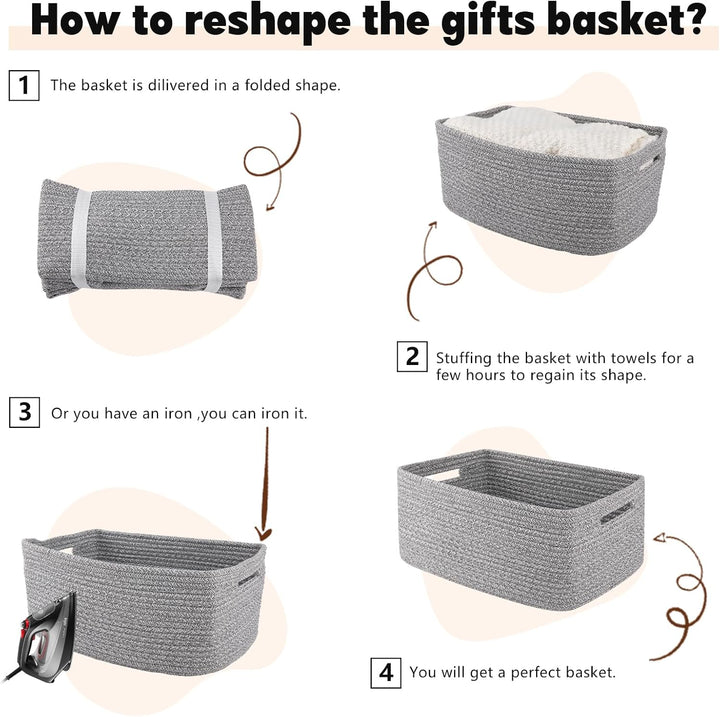 How to reshape the gifts basket?

1 The basket is dilivered in a folded shape.

2 Stuffing the basket with towels for a few hours to regain its shape.

3 Or you have an iron ,you can iron it.

4 You will get a perfect basket.