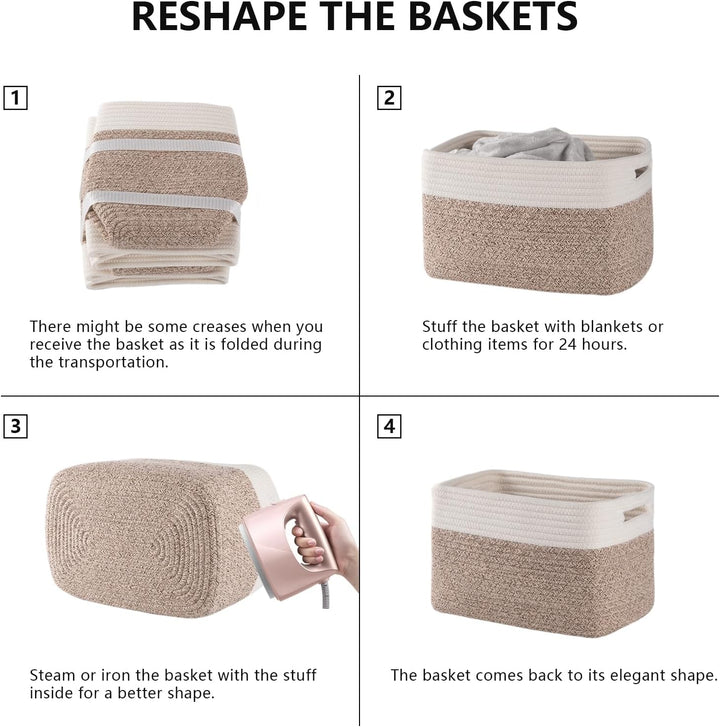 RESHAPE THE BASKETS

1

There might be some creases when you receive the basket as it is folded during the transportation.

2

Stuff the basket with blankets or clothing items for 24 hours.

3

Steam or iron the basket with the stuff inside for a better shape.

4

The basket comes back to its elegant shape.