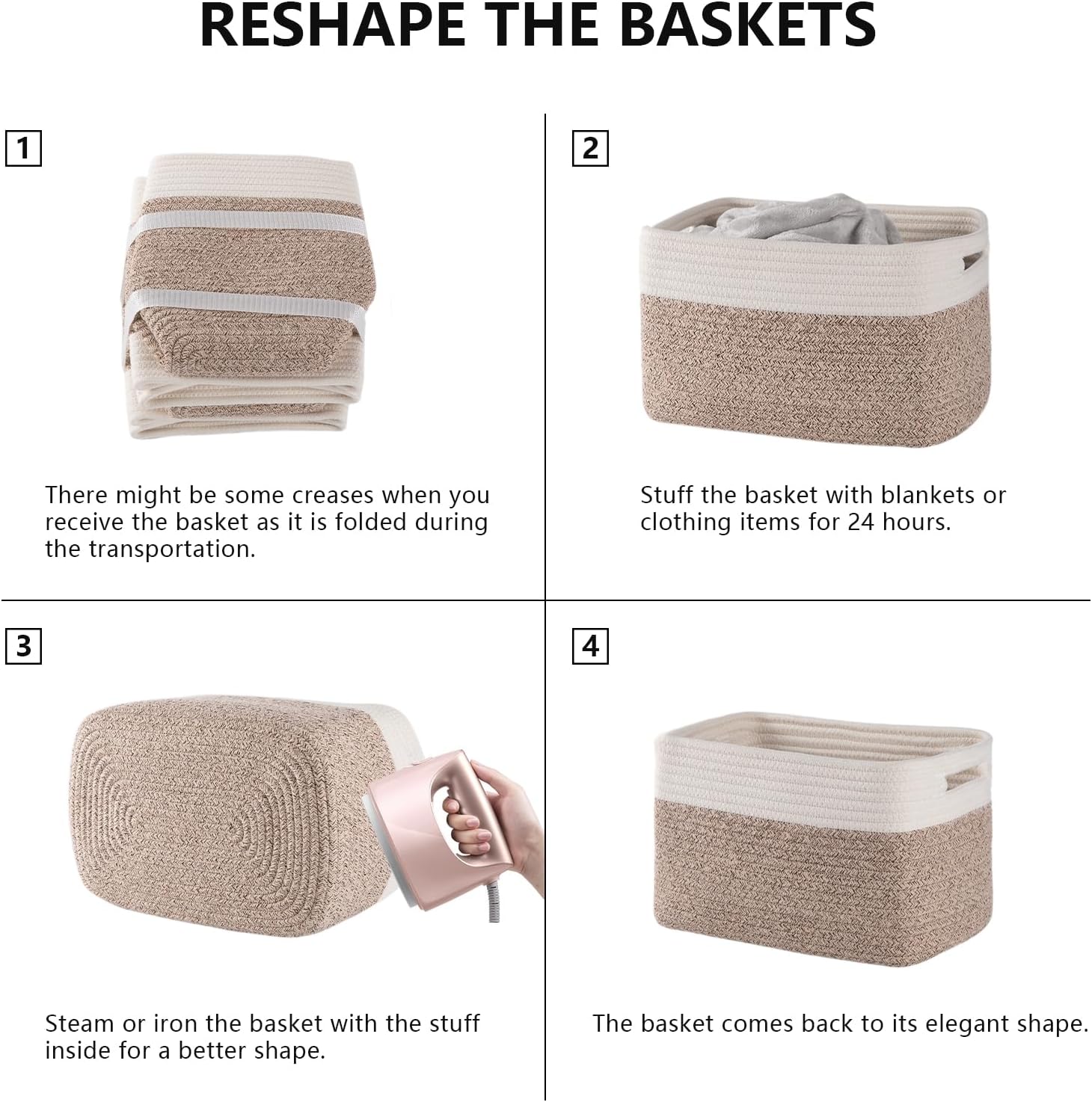 RESHAPE THE BASKETS

1

There might be some creases when you receive the basket as it is folded during the transportation.

2

Stuff the basket with blankets or clothing items for 24 hours.

3

Steam or iron the basket with the stuff inside for a better shape.

4

The basket comes back to its elegant shape.