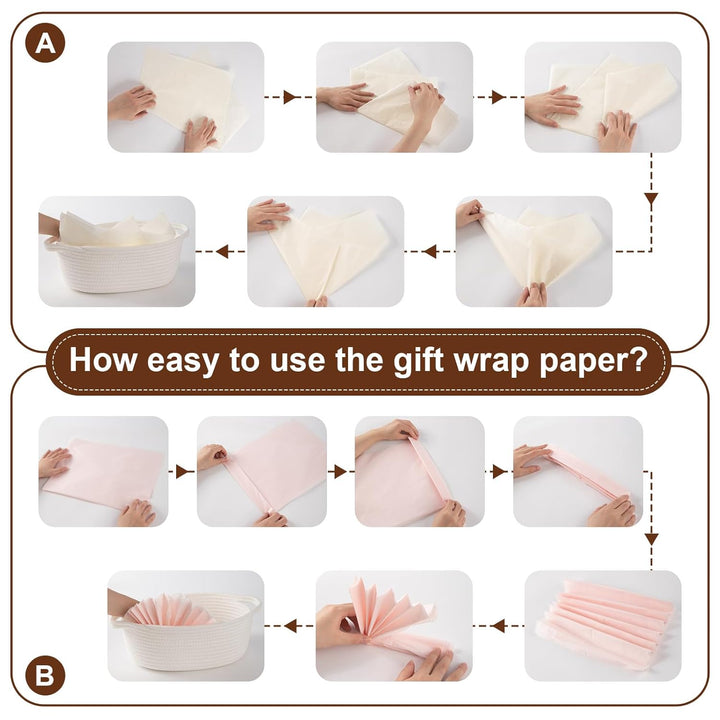 A

How easy to use the gift wrap paper?

B