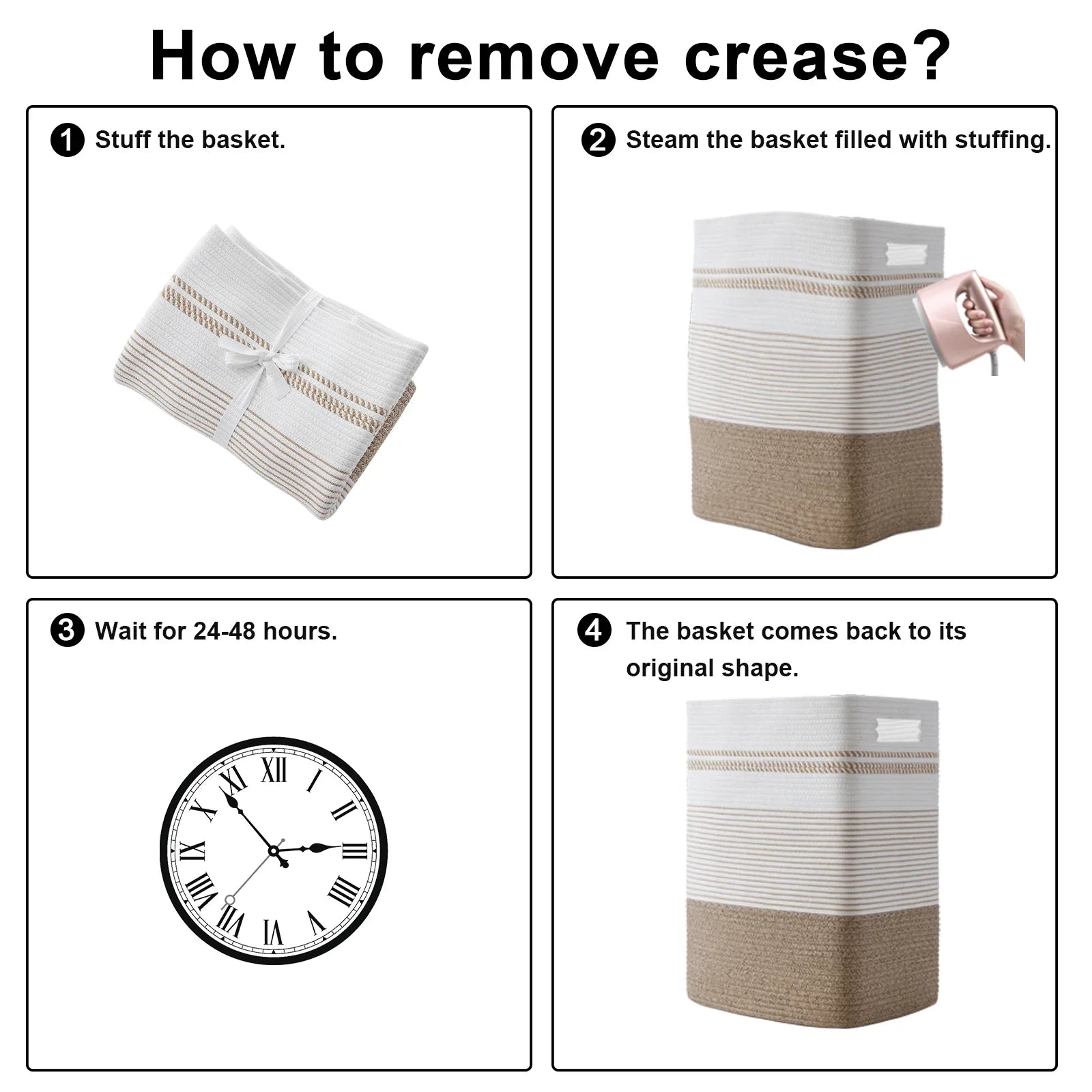 How to remove crease?

1 Stuff the basket.

2 Steam the basket filled with stuffing.

3 Wait for 24-48 hours.

XII I II III IIII V VI VII VIII IX X XI

4 The basket comes back to its original shape.