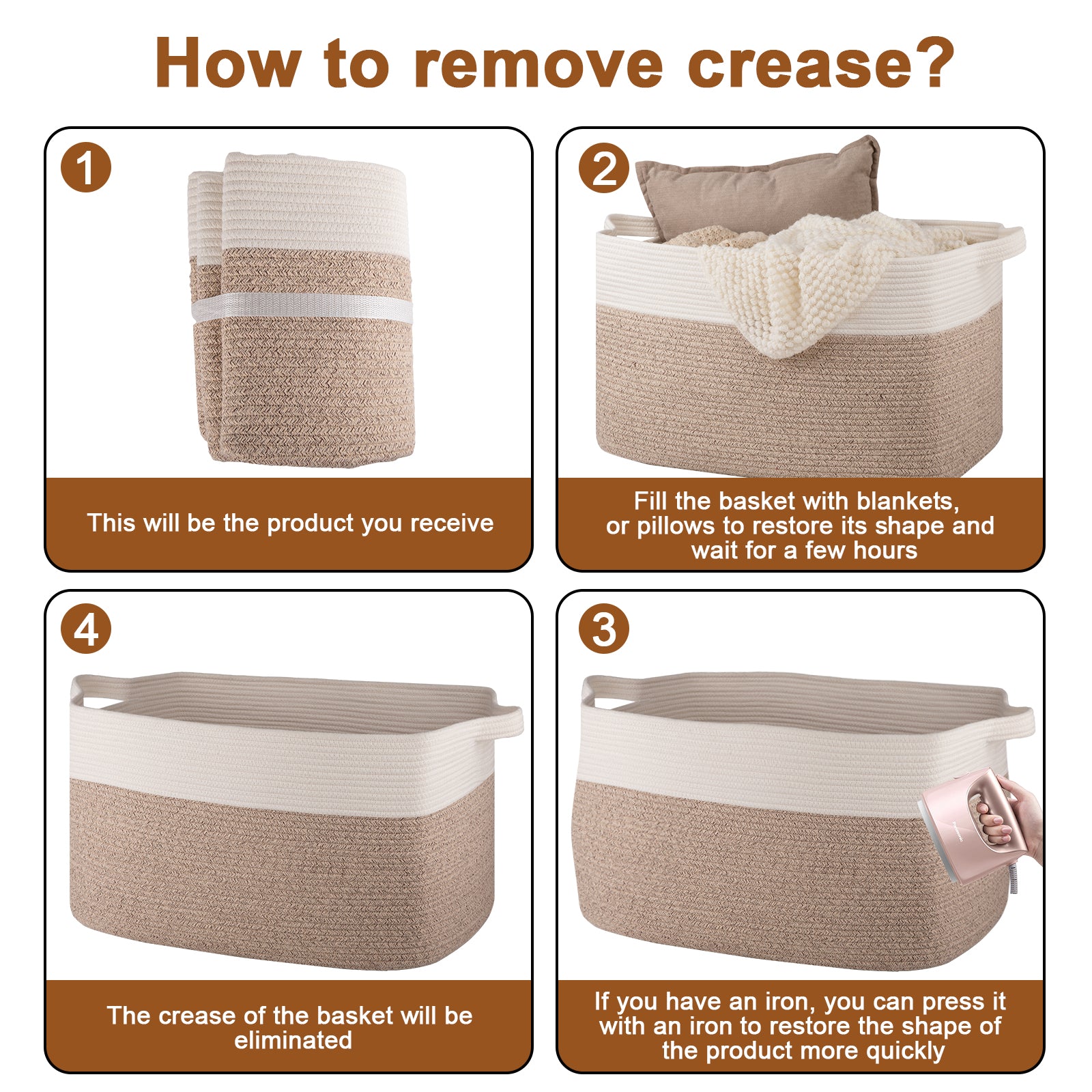 How to remove crease?

1

This will be the product you receive

2

Fill the basket with blankets, or pillows to restore its shape and wait for a few hours

4

The crease of the basket will be eliminated

3

If you have an iron, you can press it with an iron to restore the shape of the product more quickly