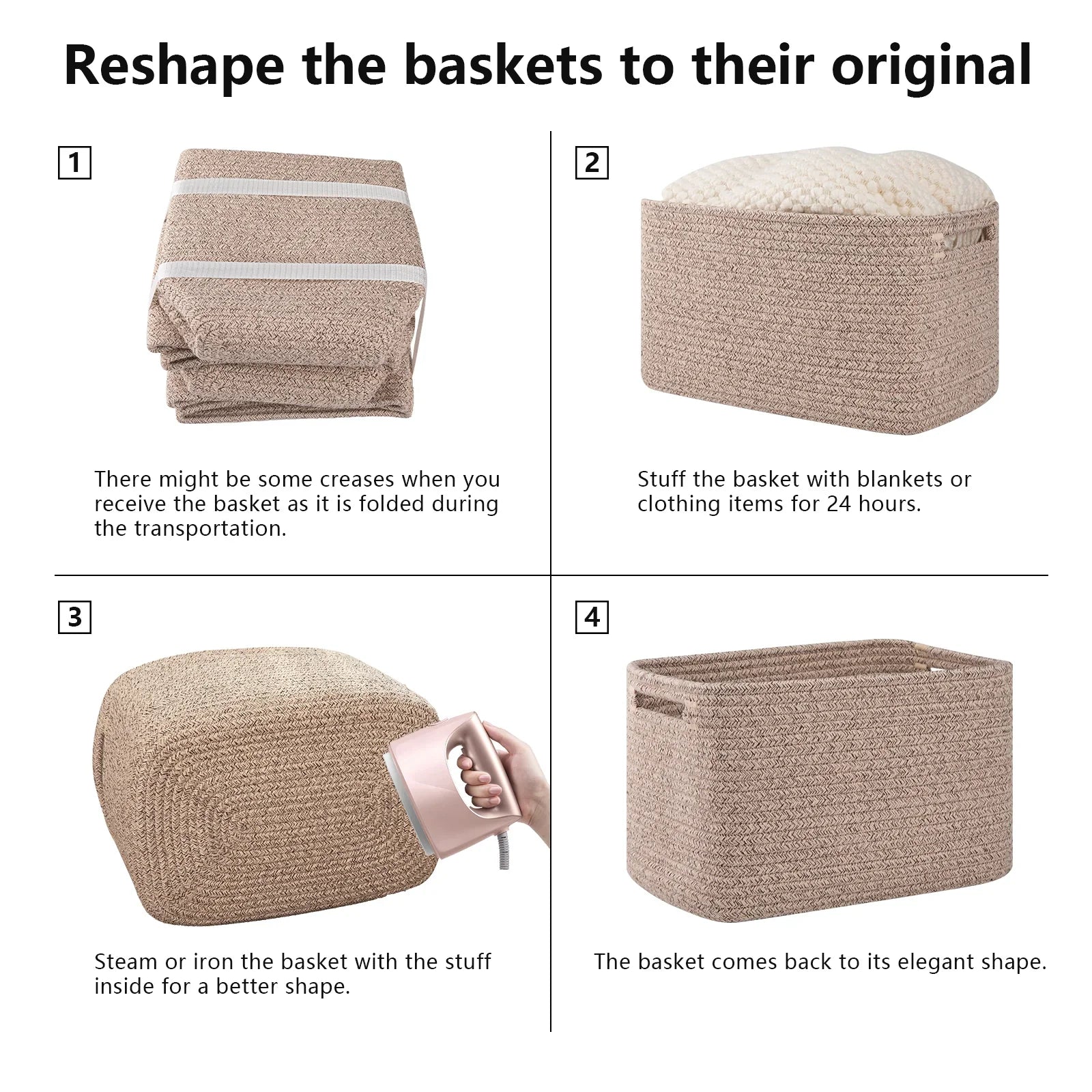 Reshape the baskets to their original

1

There might be some creases when you receive the basket as it is folded during the transportation.

2

Stuff the basket with blankets or clothing items for 24 hours.

3

Steam or iron the basket with the stuff inside for a better shape.

4

The basket comes back to its elegant shape.