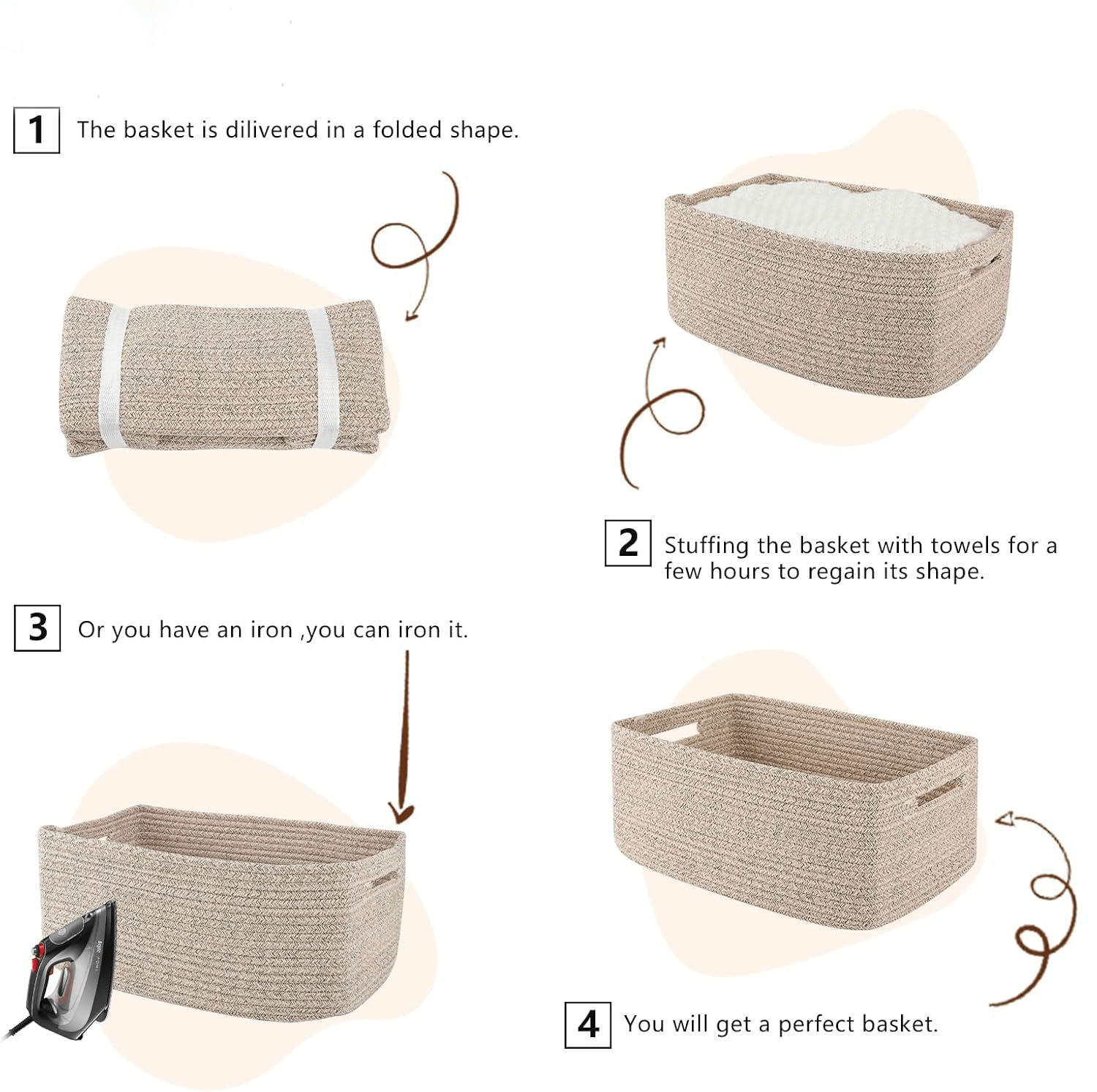 1 The basket is dilivered in a folded shape.

2 Stuffing the basket with towels for a few hours to regain its shape.

3 Or you have an iron ,you can iron it.

4 You will get a perfect basket.